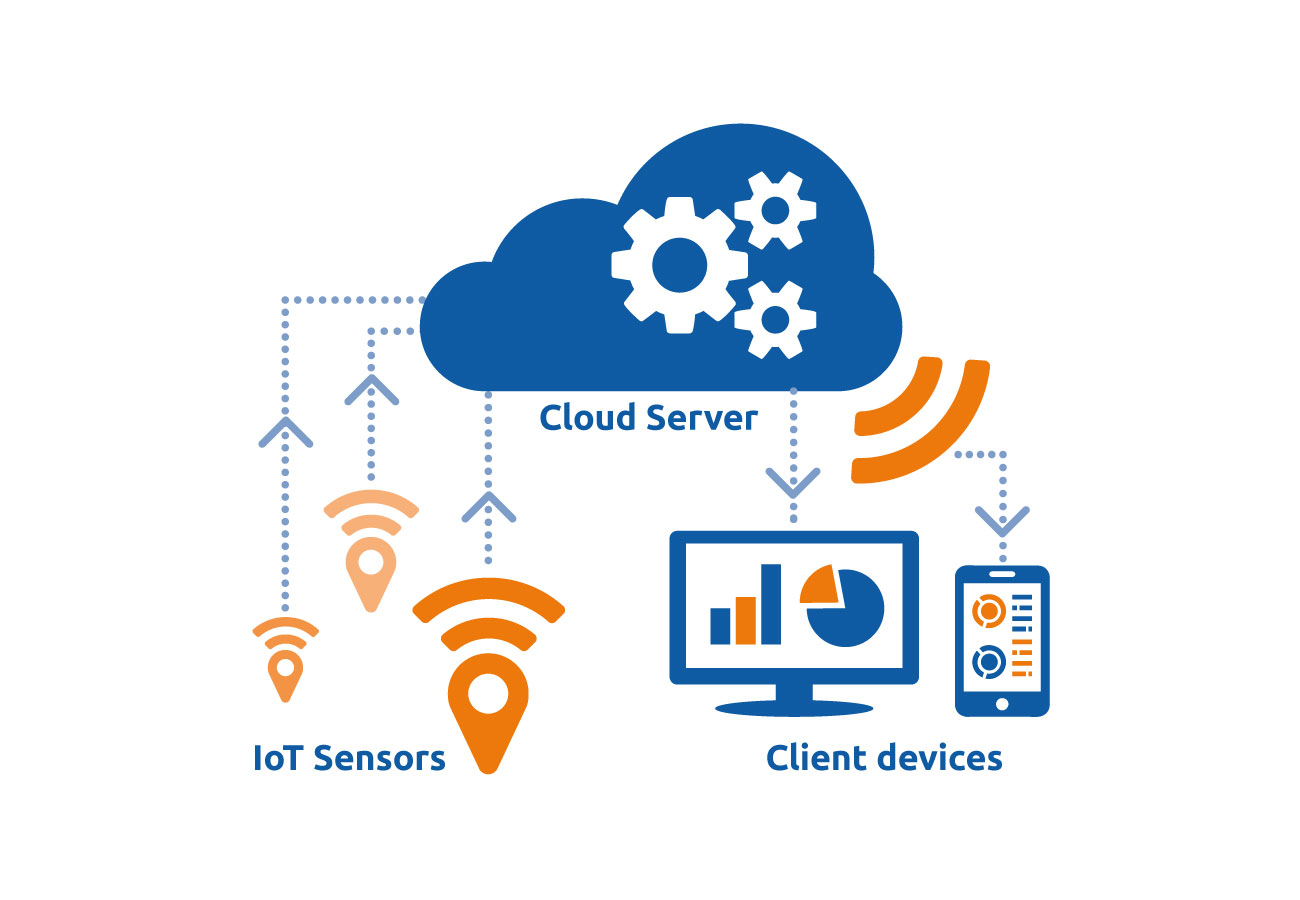 Cloud Server

IoT Sensors

Client devices